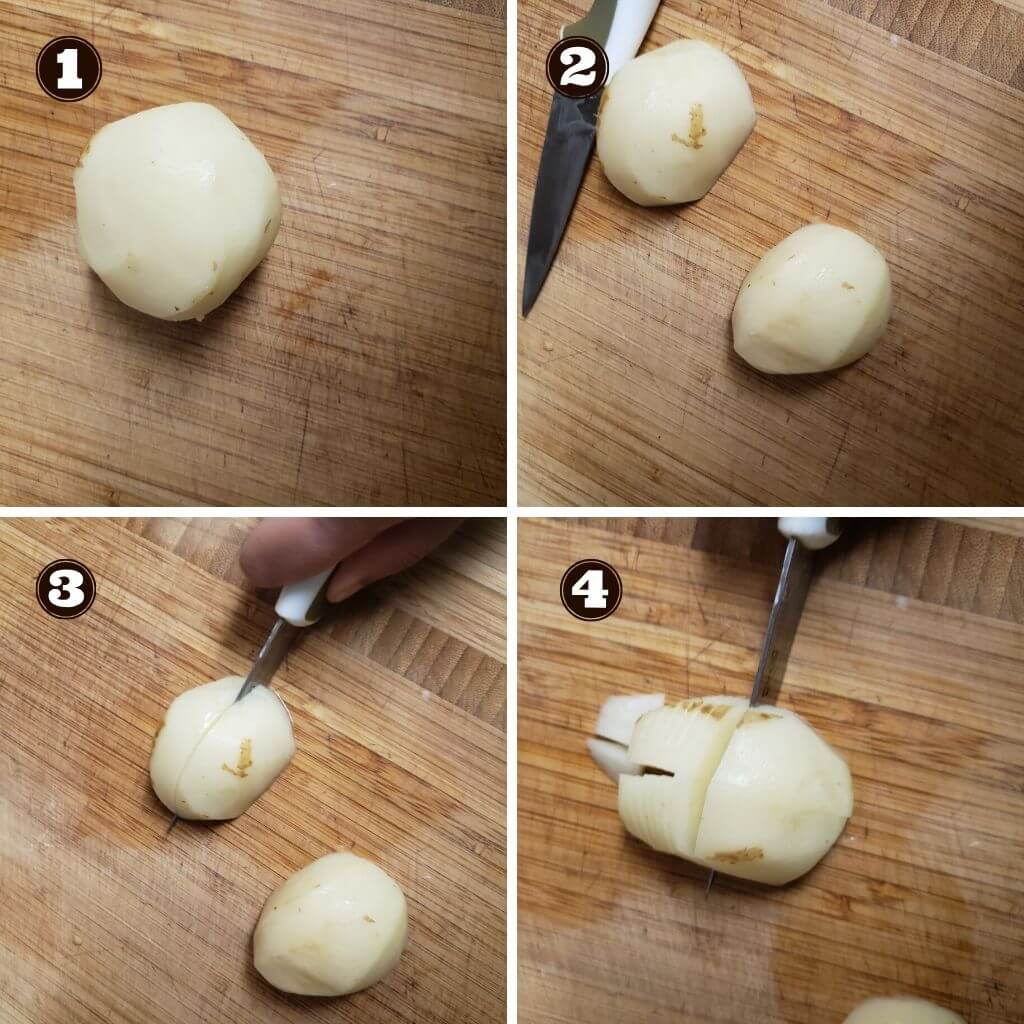 1
2
3
4