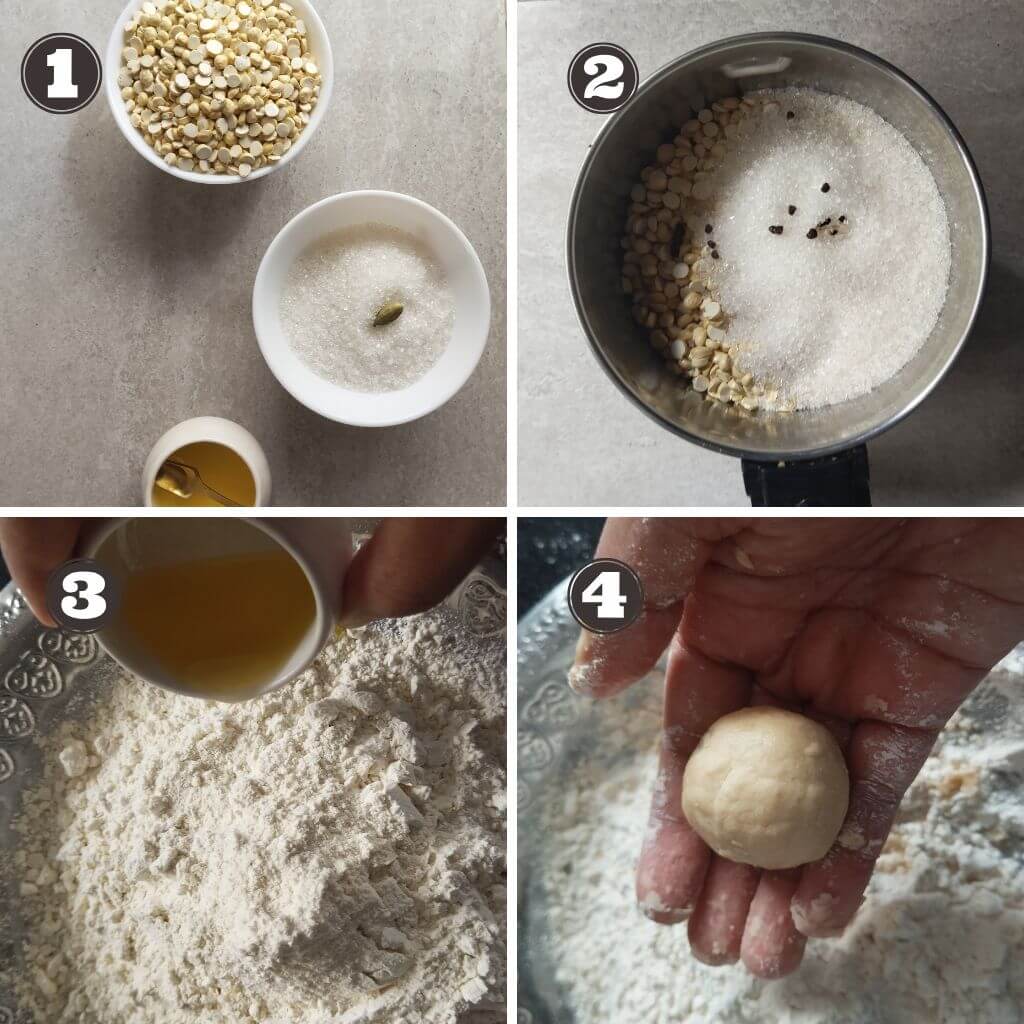 1

2

3

4