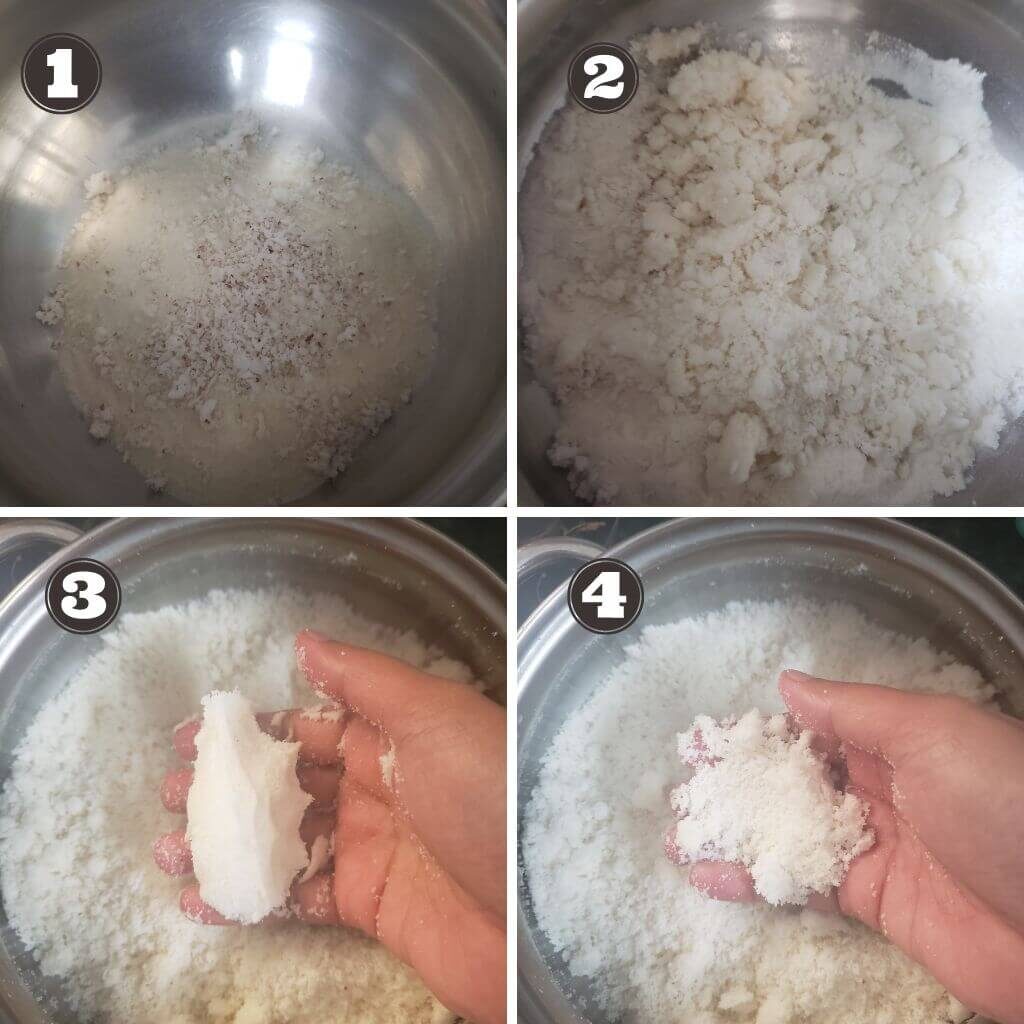 1

2

3

4