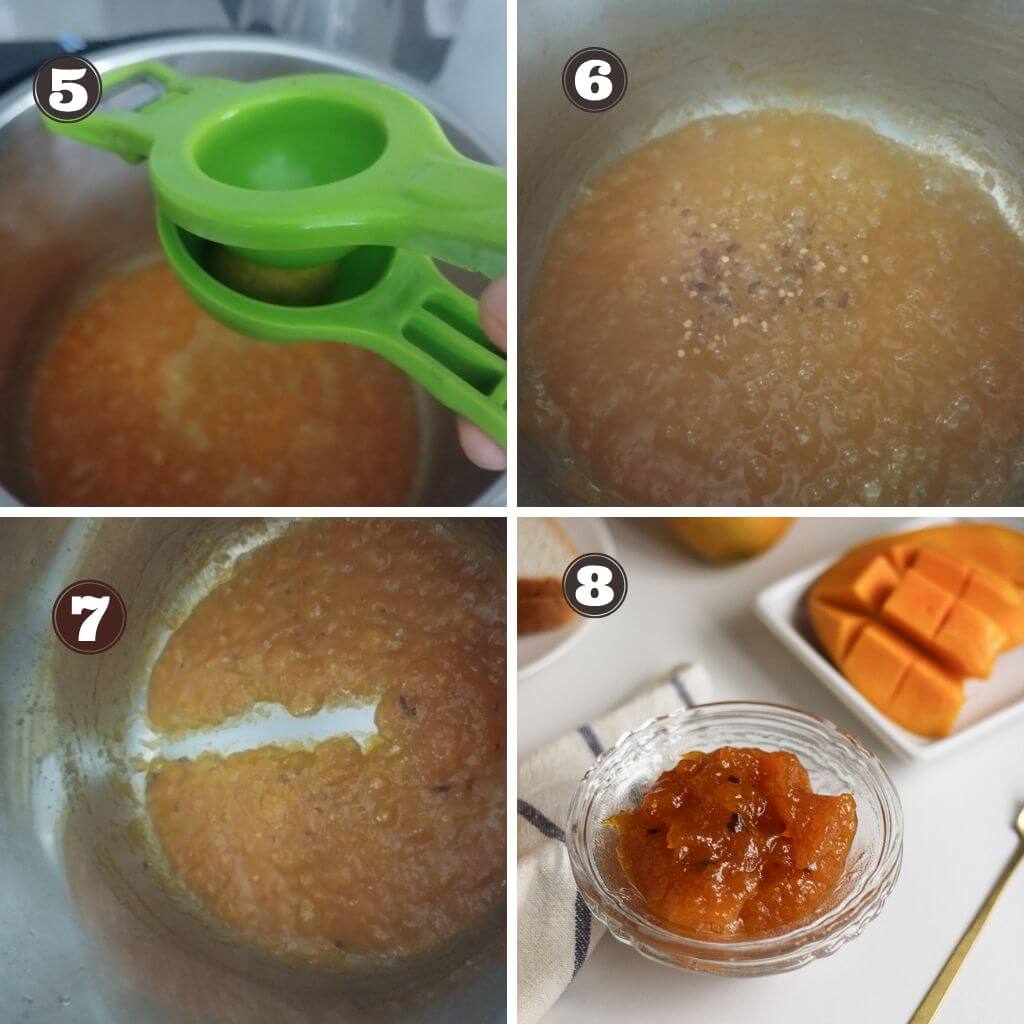 5

6

7

8