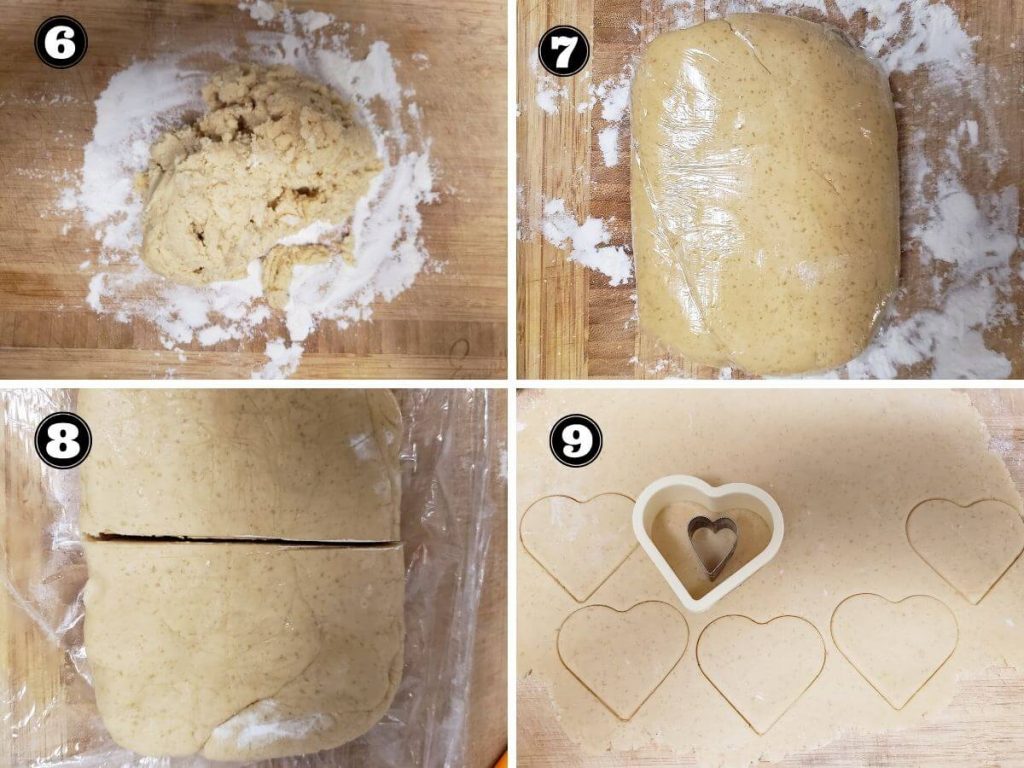 6

7

8

9