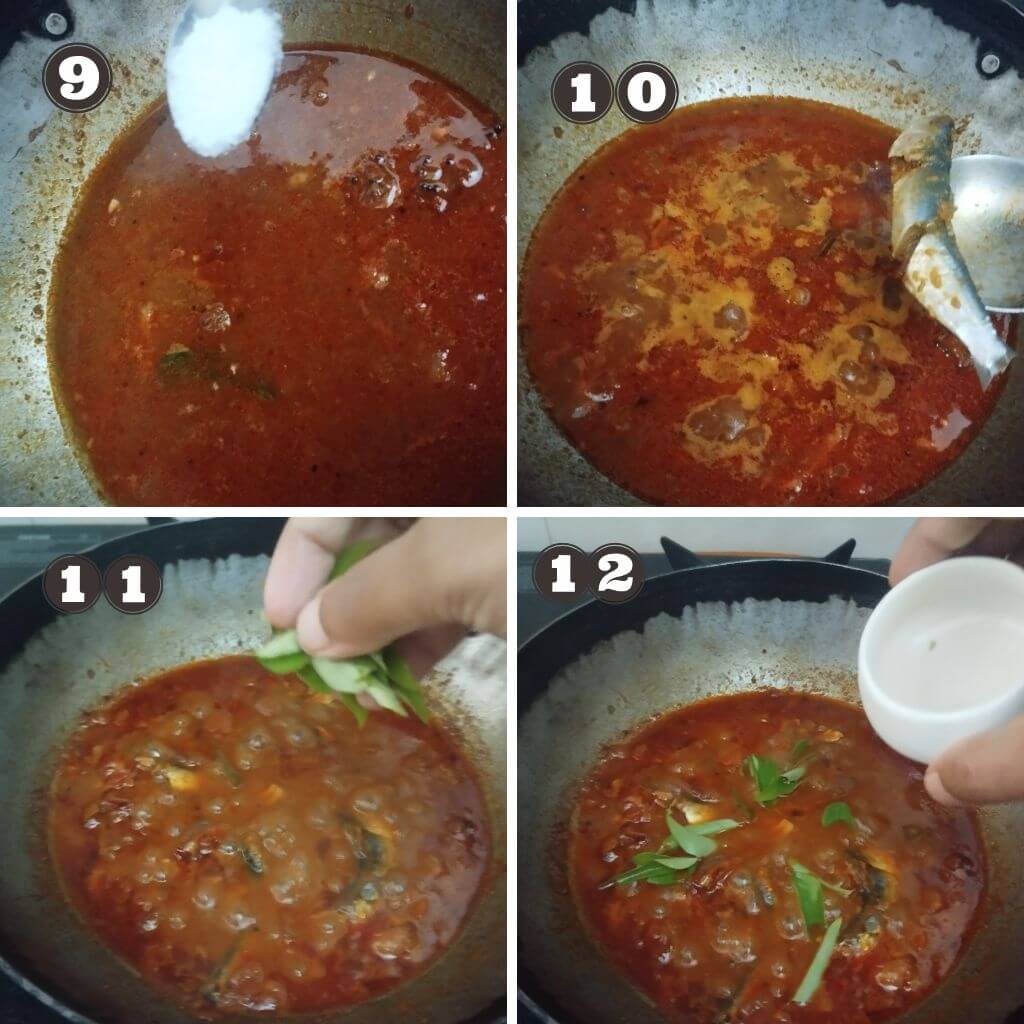 9
10
11
12