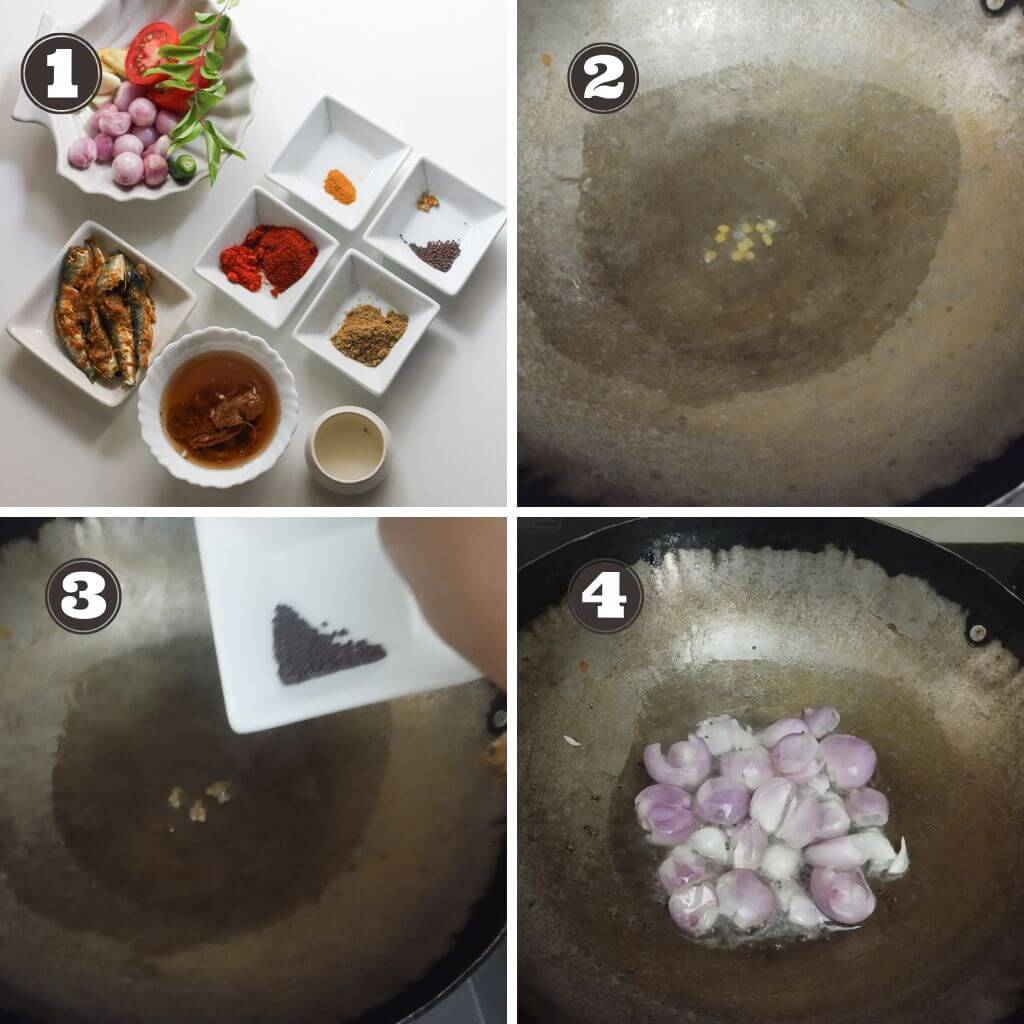 1
2
3
4