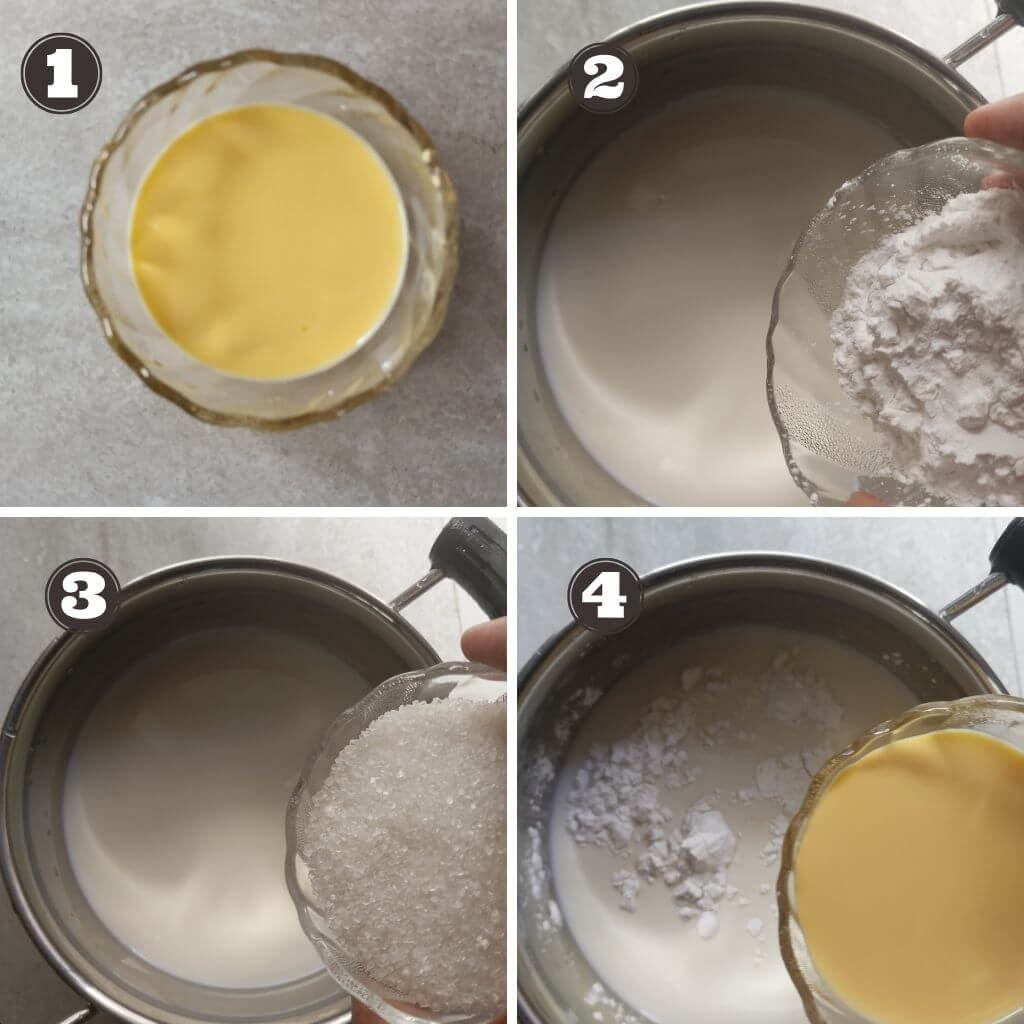 1
2
3
4