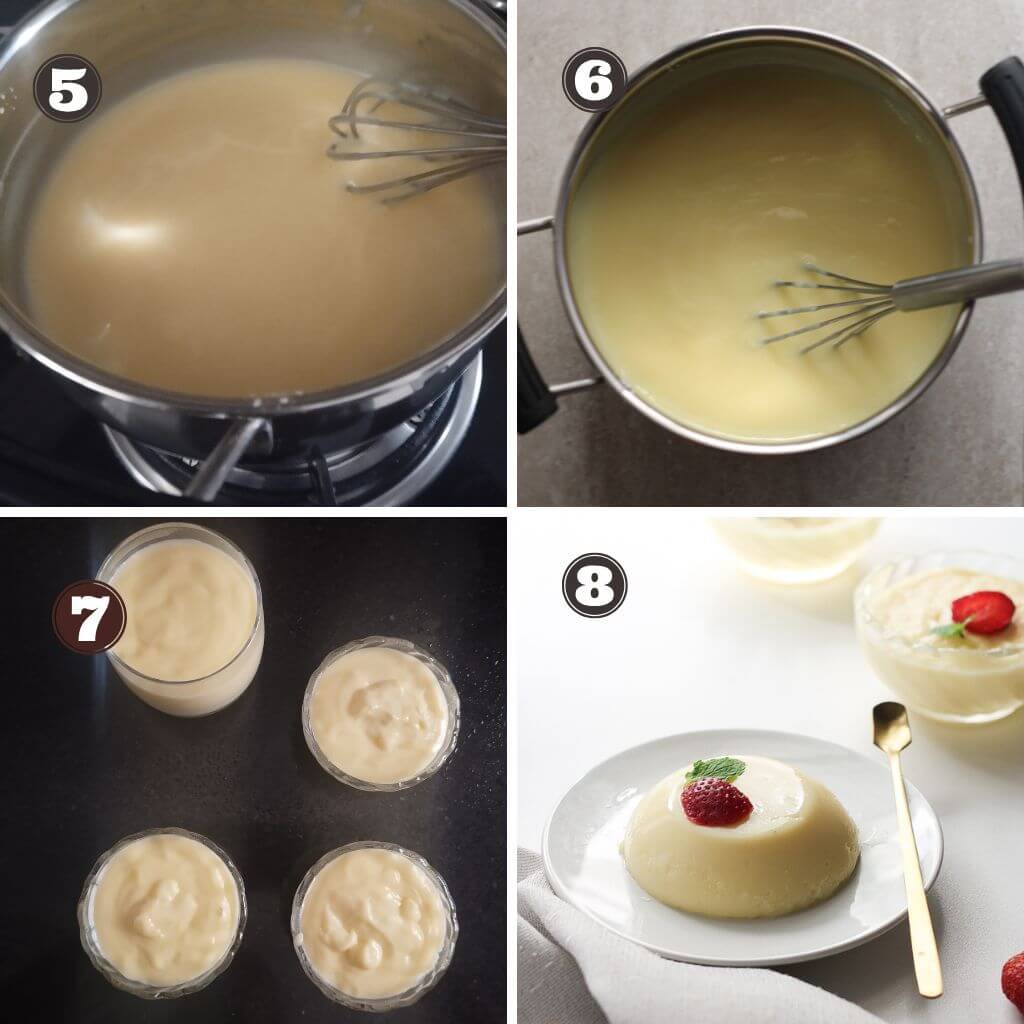 5

6

7

8